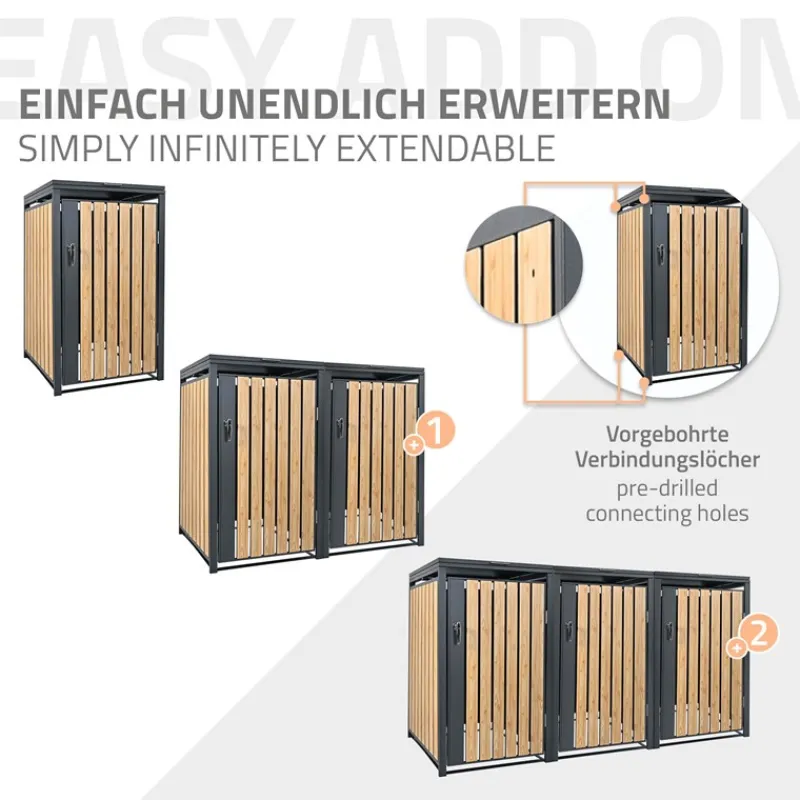 EASY ADD ON

EINFACH UNENDLICH ERWEITERN
SIMPLY INFINITELY EXTENDABLE

+1

Vorgebohrte Verbindungslöcher
pre-drilled connecting holes

+2